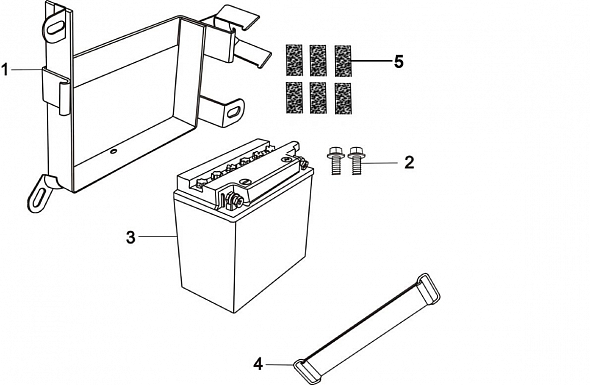 1
5
2
3
4